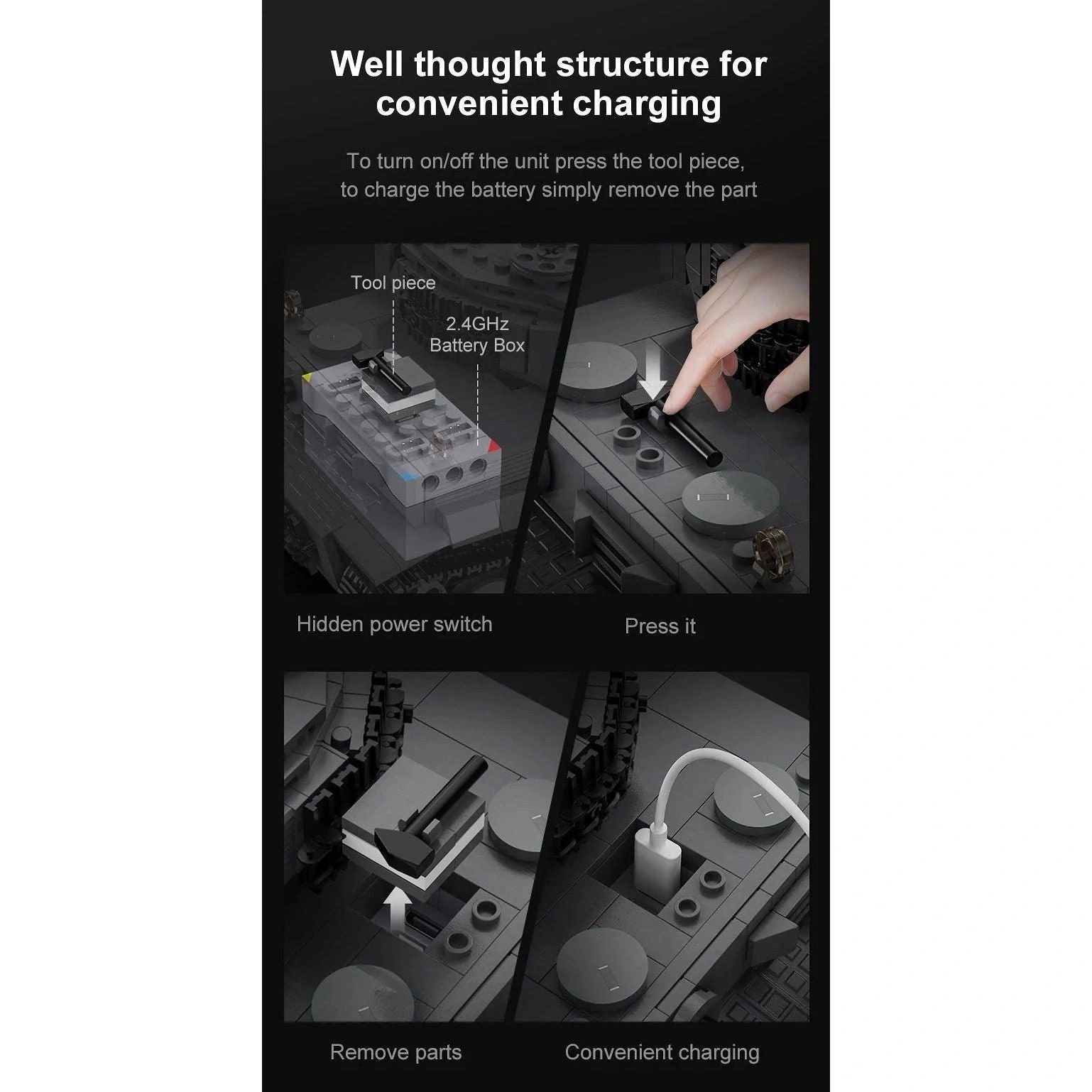 Well thought structure for convenient charging

To turn on/off the unit press the tool piece, to charge the battery simply remove the part

Tool piece

2.4GHz Battery Box

Hidden power switch

Press it

Remove parts

Convenient charging